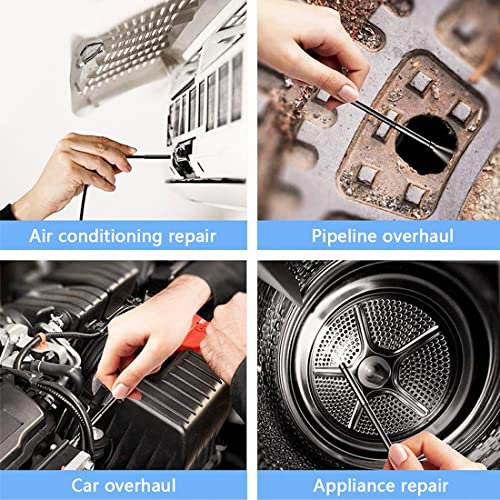 Air conditioning repair

Pipeline overhaul

Car overhaul

Appliance repair