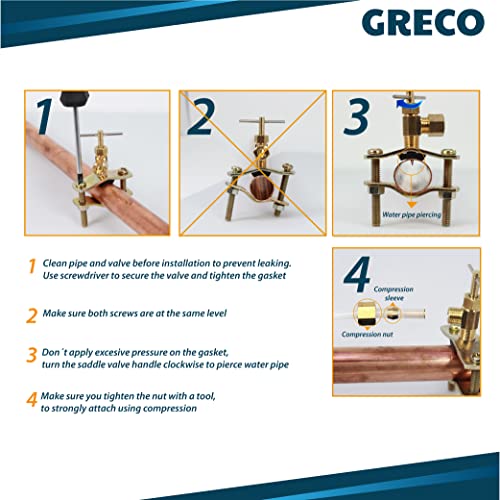 GRECO

1

2

3

Water pipe piercing

1 Clean pipe and valve before installation to prevent leaking. Use screwdriver to secure the valve and tighten the gasket

2 Make sure both screws are at the same level

3 Don´t apply excesive pressure on the gasket, turn the saddle valve handle clockwise to pierce water pipe

4 Make sure you tighten the nut with a tool, to strongly attach using compression

4

Compression sleeve

Compression nut