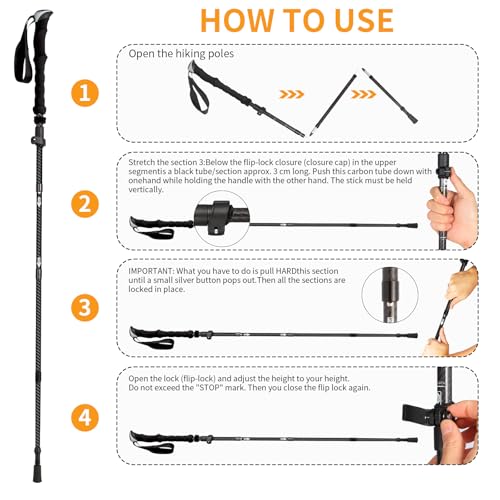 HOW TO USE

1

Open the hiking poles

2

Stretch the section 3:Below the flip-lock closure (closure cap) in the upper segmentis a black tube/section approx. 3 cm long. Push this carbon tube down with onehand while holding the handle with the other hand. The stick must be held vertically.

3

IMPORTANT: What you have to do is pull HARDthis section until a small silver button pops out.Then all the sections are locked in place.

4

Open the lock (flip-lock) and adjust the height to your height. Do not exceed the "STOP" mark. Then you close the flip lock again.