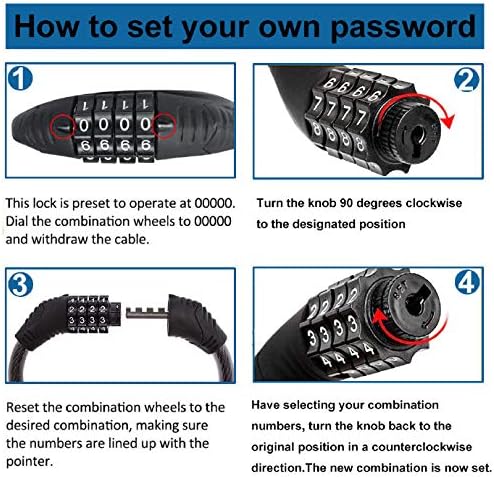 How to set your own password

1

1 1 1 1
0 0 0 0
6 6 6 6

This lock is preset to operate at 00000. Dial the combination wheels to 00000 and withdraw the cable.

2

6 6 6 6
7 7 7 7
8 8 8 8

Turn the knob 90 degrees clockwise to the designated position

3

2 2 2 2
3 3 3 3

Reset the combination wheels to the desired combination, making sure the numbers are lined up with the pointer.

4

SET

2 2 2 2
3 3 3 3
4 4 4 4

Have selecting your combination numbers, turn the knob back to the original position in a counterclockwise direction.The new combination is now set.