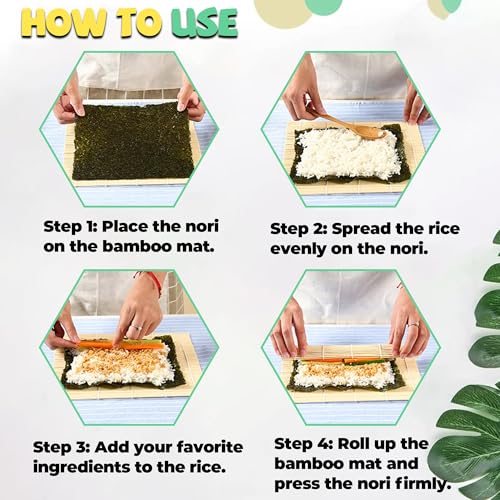 HOW TO USE

Step 1: Place the nori on the bamboo mat.

Step 2: Spread the rice evenly on the nori.

Step 3: Add your favorite ingredients to the rice.

Step 4: Roll up the bamboo mat and press the nori firmly.