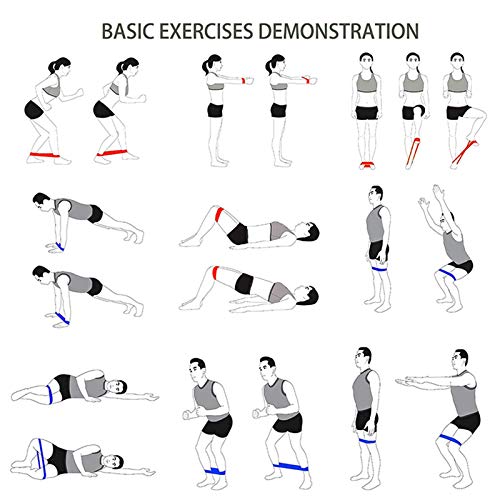 BASIC EXERCISES DEMONSTRATION