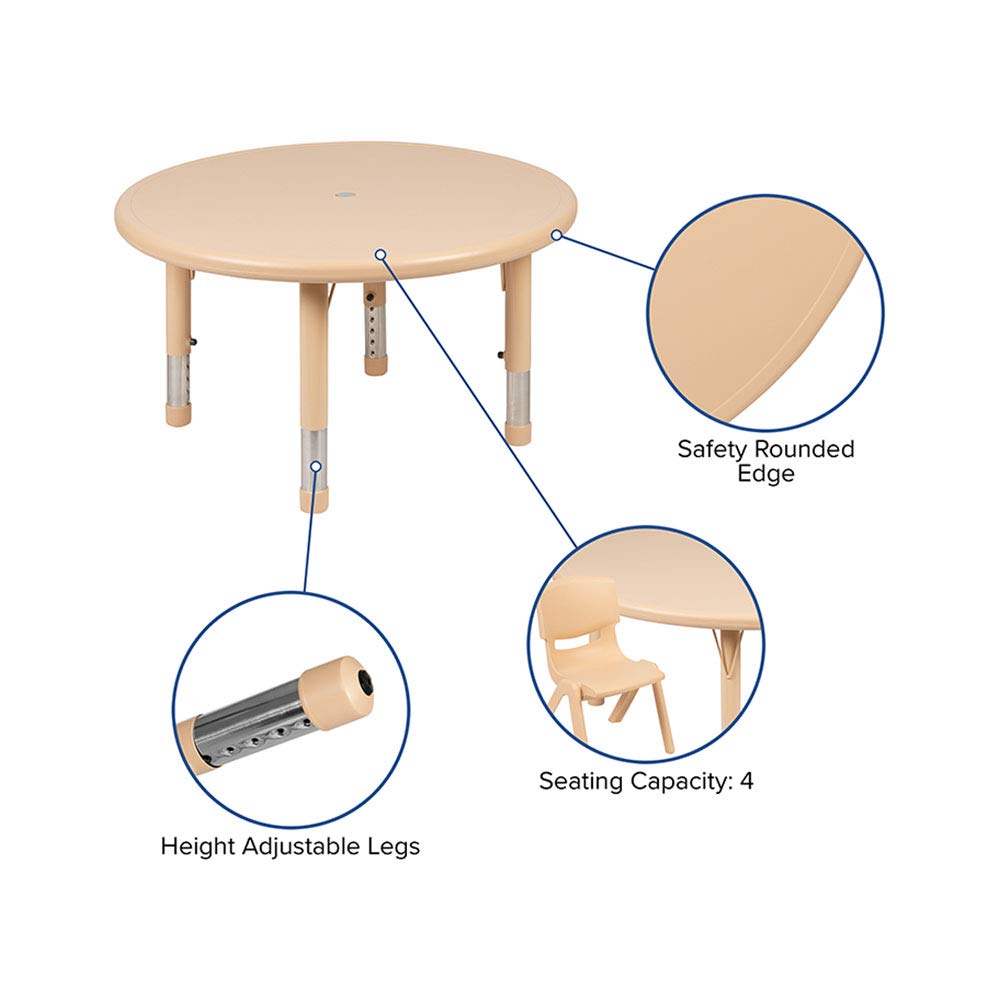 Safety Rounded Edge

Seating Capacity: 4

Height Adjustable Legs