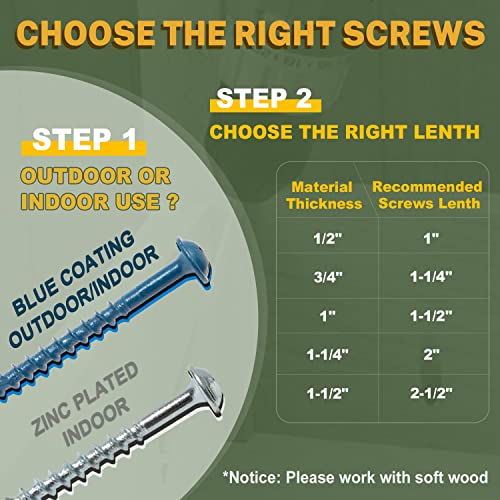 CHOOSE THE RIGHT SCREWS

STEP 1
OUTDOOR OR INDOOR USE ?

BLUE COATING
OUTDOOR/INDOOR

ZINC PLATED
INDOOR

STEP 2
CHOOSE THE RIGHT LENTH

| Material Thickness | Recommended Screws Lenth |
|---|---|
| 1/2" | 1" |
| 3/4" | 1-1/4" |
| 1" | 1-1/2" |
| 1-1/4" | 2" |
| 1-1/2" | 2-1/2" |

*Notice: Please work with soft wood