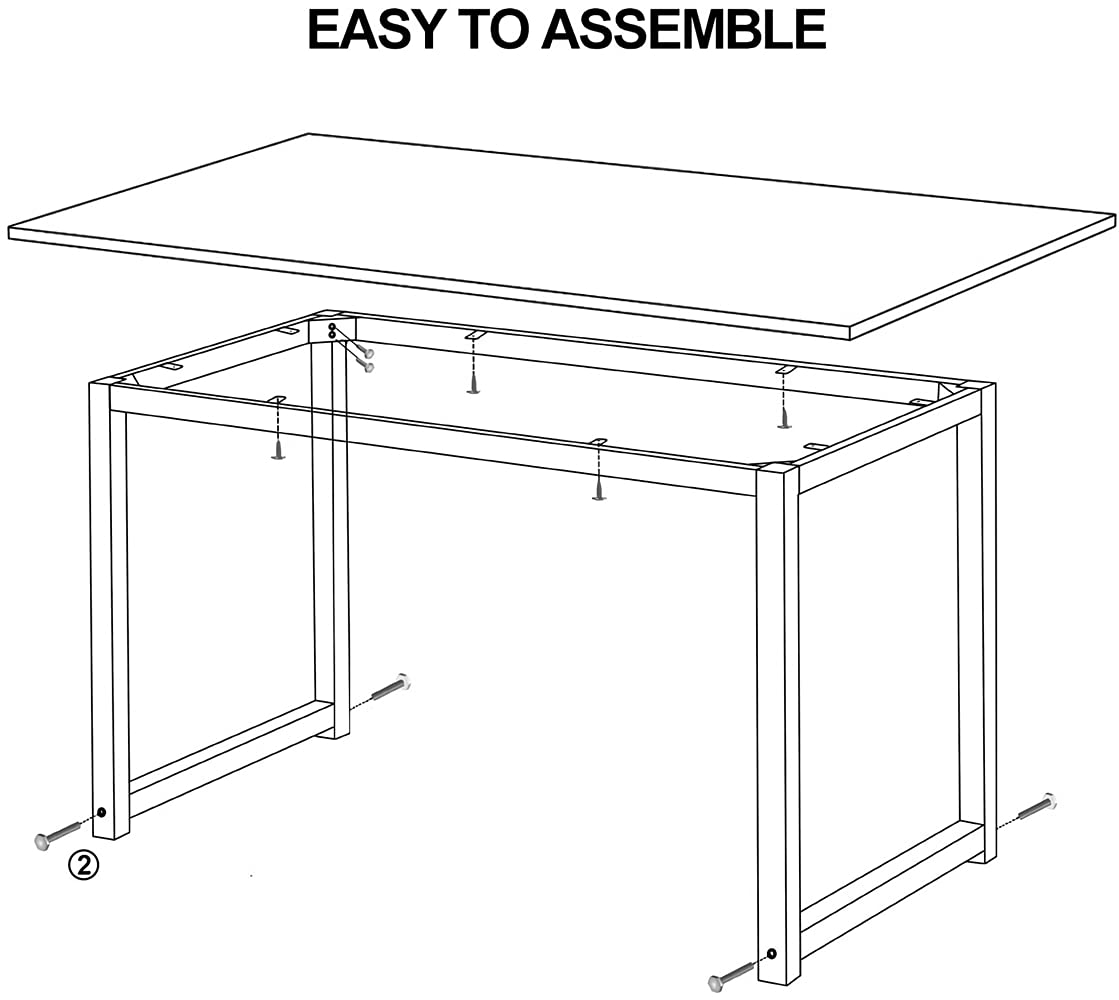 EASY TO ASSEMBLE

②