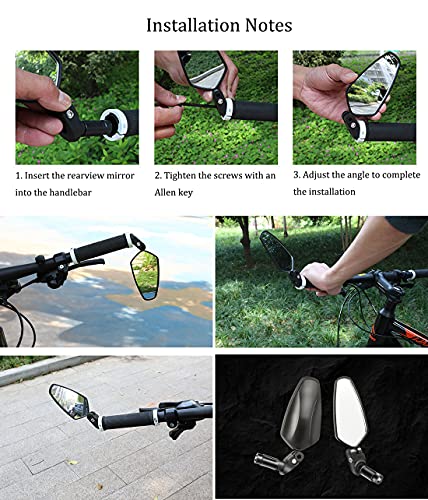 Installation Notes

1. Insert the rearview mirror into the handlebar

2. Tighten the screws with an Allen key

3. Adjust the angle to complete the installation