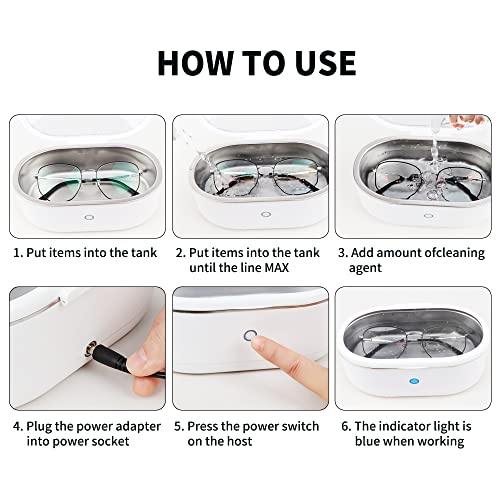 HOW TO USE

1. Put items into the tank

2. Put items into the tank until the line MAX

3. Add amount ofcleaning agent

4. Plug the power adapter into power socket

5. Press the power switch on the host

6. The indicator light is blue when working