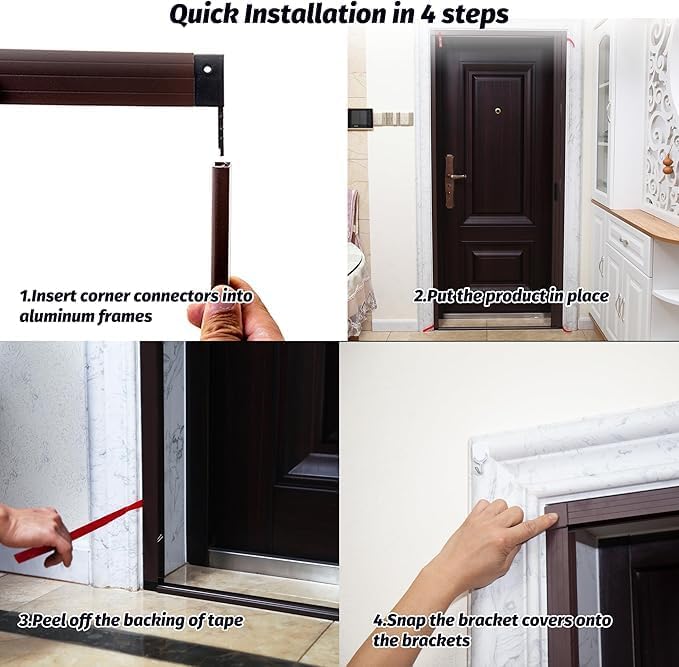 Quick Installation in 4 steps

1.Insert corner connectors into aluminum frames

2.Put the product in place

3.Peel off the backing of tape

4.Snap the bracket covers onto the brackets