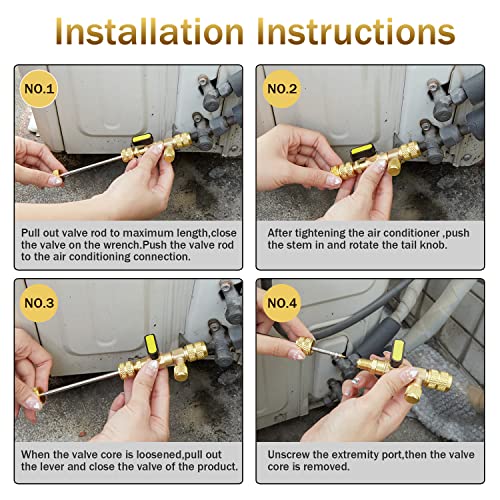 Installation Instructions

NO.1

Pull out valve rod to maximum length,close the valve on the wrench.Push the valve rod to the air conditioning connection.

NO.2

After tightening the air conditioner ,push the stem in and rotate the tail knob.

NO.3

When the valve core is loosened,pull out the lever and close the valve of the product.

NO.4

Unscrew the extremity port,then the valve core is removed.