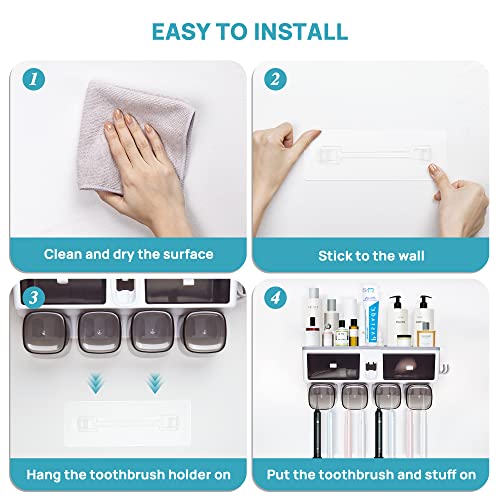 EASY TO INSTALL

1

Clean and dry the surface

2

Stick to the wall

3

Hang the toothbrush holder on

4

Put the toothbrush and stuff on