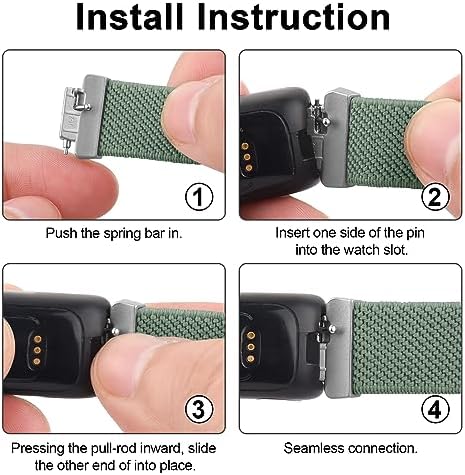 Install Instruction

1

Push the spring bar in.

2

Insert one side of the pin into the watch slot.

3

Pressing the pull-rod inward, slide the other end of into place.

4

Seamless connection.