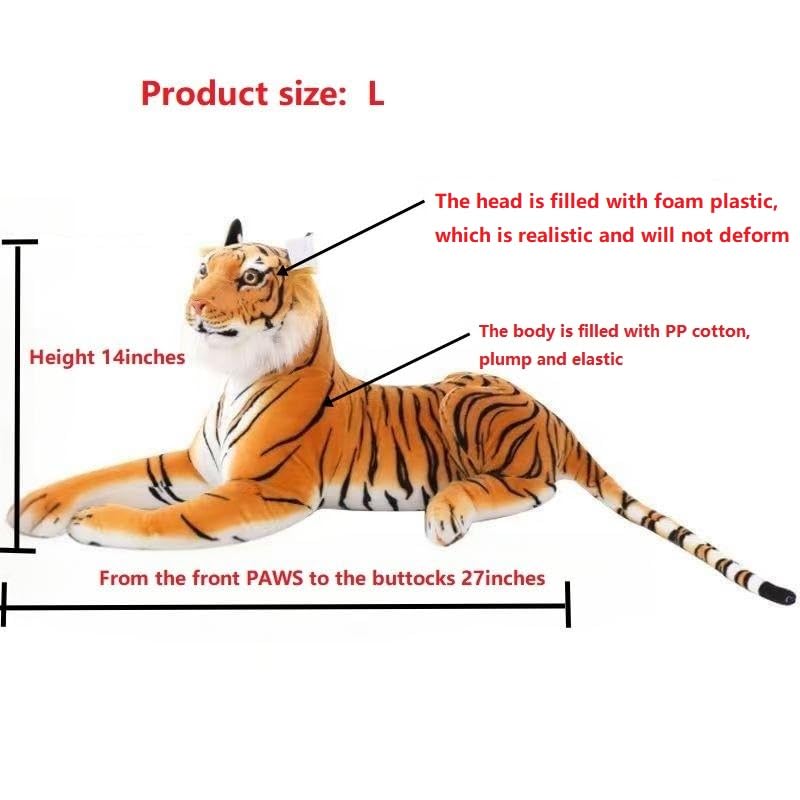 Product size: L

The head is filled with foam plastic, which is realistic and will not deform

Height 14inches

The body is filled with PP cotton, plump and elastic

From the front PAWS to the buttocks 27inches