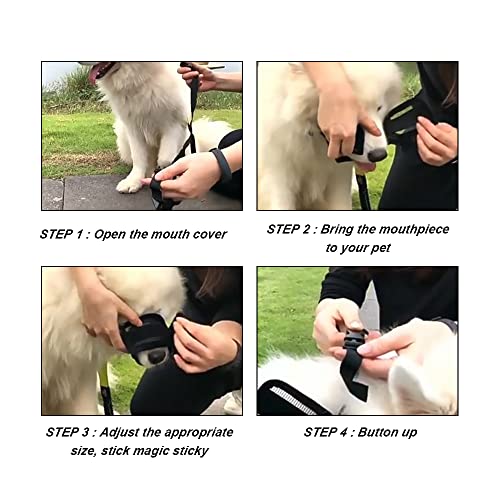 STEP 1 : Open the mouth cover

STEP 2 : Bring the mouthpiece to your pet

STEP 3 : Adjust the appropriate size, stick magic sticky

STEP 4 : Button up