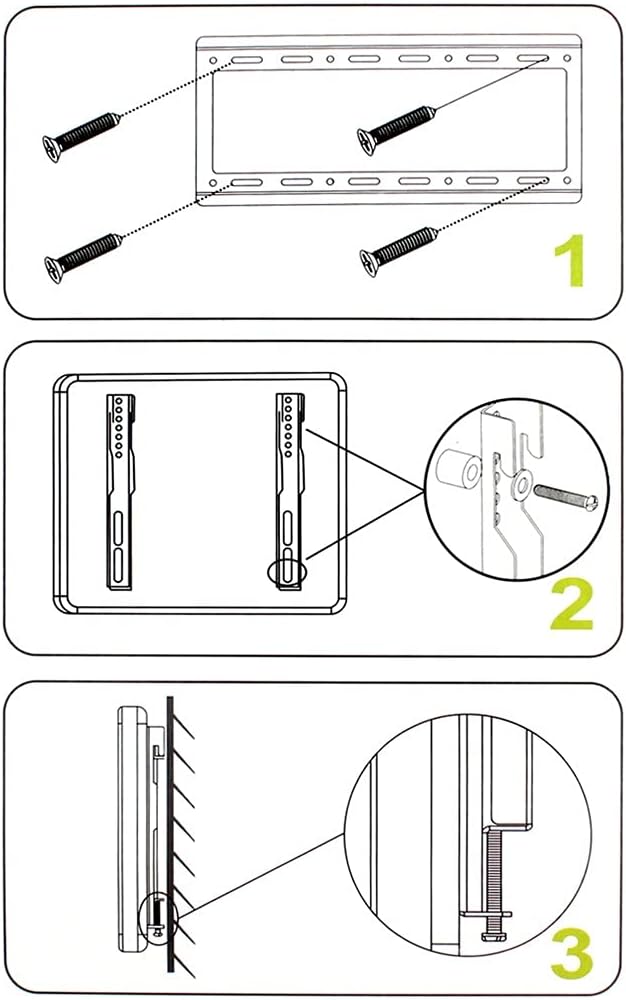 1

2

3