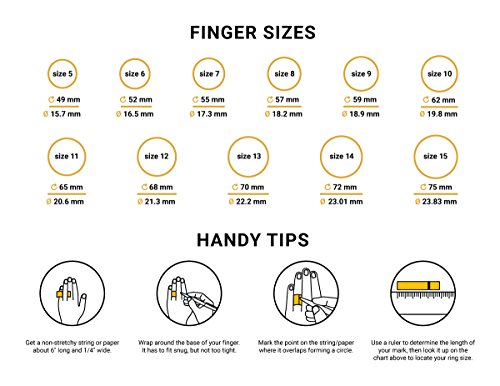 FINGER SIZES

size 5
49 mm
Ø 15.7 mm

size 6
52 mm
Ø 16.5 mm

size 7
55 mm
Ø 17.3 mm

size 8
57 mm
Ø 18.2 mm

size 9
59 mm
Ø 18.9 mm

size 10
62 mm
Ø 19.8 mm

size 11
65 mm
Ø 20.6 mm

size 12
68 mm
Ø 21.3 mm

size 13
70 mm
Ø 22.2 mm

size 14
72 mm
Ø 23.01 mm

size 15
75 mm
Ø 23.83 mm

HANDY TIPS

Get a non-stretchy string or paper about 6" long and 1/4" wide.

Wrap around the base of your finger. It has to fit snug, but not too tight.

Mark the point on the string/paper where it overlaps forming a circle.

Use a ruler to determine the length of your mark, then look it up on the chart above to locate your ring size.