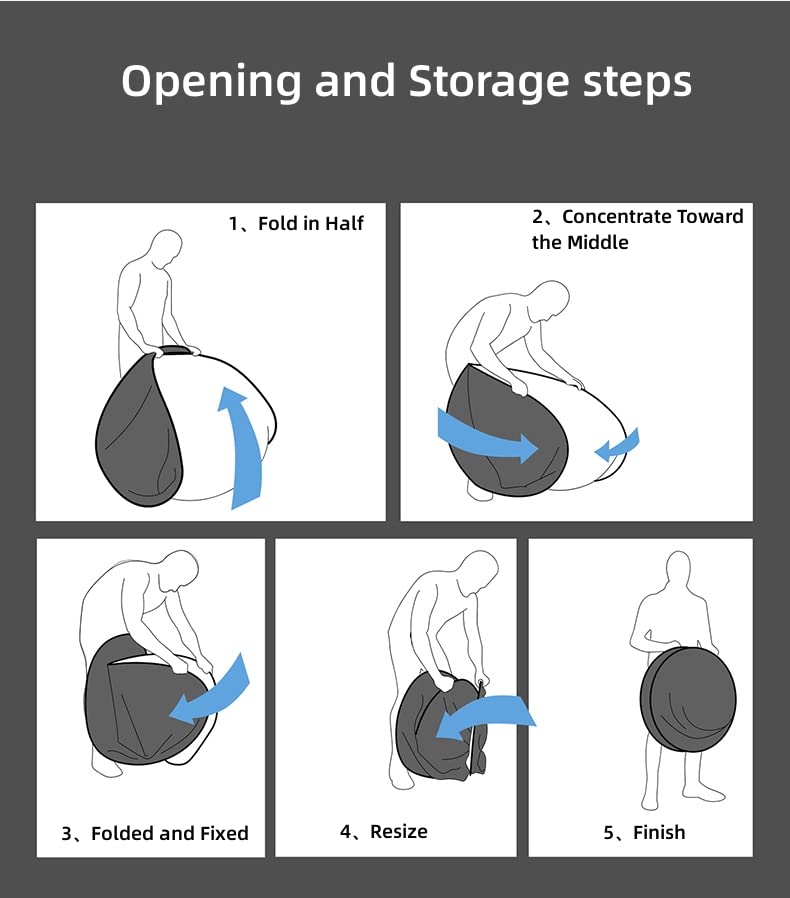 Opening and Storage steps

1、Fold in Half

2、Concentrate Toward the Middle

3、Folded and Fixed

4、Resize

5、Finish