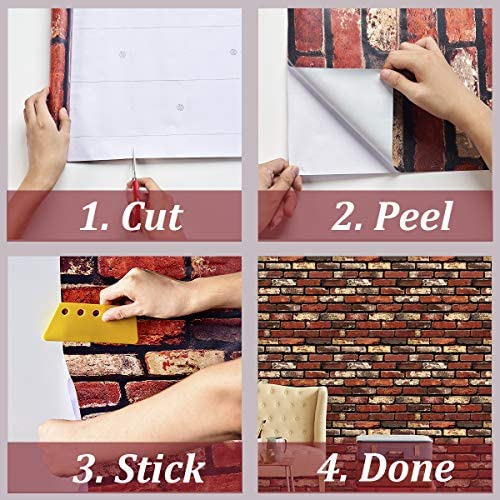 1. Cut

2. Peel

3. Stick

4. Done