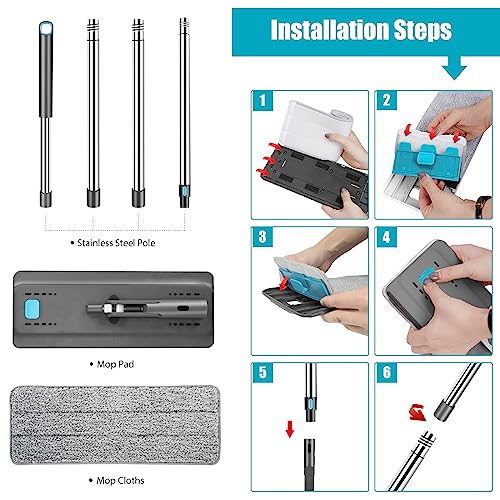 • Stainless Steel Pole

• Mop Pad

• Mop Cloths

Installation Steps

1

2

3

4

5

6