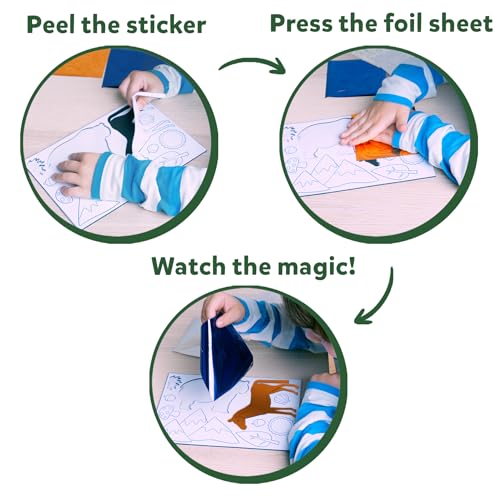 Peel the sticker

Press the foil sheet

Watch the magic!