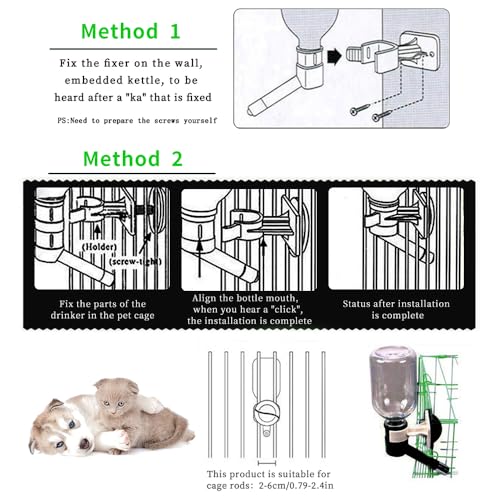 Method 1

Fix the fixer on the wall, embedded kettle, to be heard after a "ka" that is fixed

PS:Need to prepare the screws yourself

Method 2

(Holder)

(screw-tight)

Fix the parts of the drinker in the pet cage

Align the bottle mouth, when you hear a "click", the installation is complete

Status after installation is complete

This product is suitable for cage rods: 2-6cm/0.79-2.4in