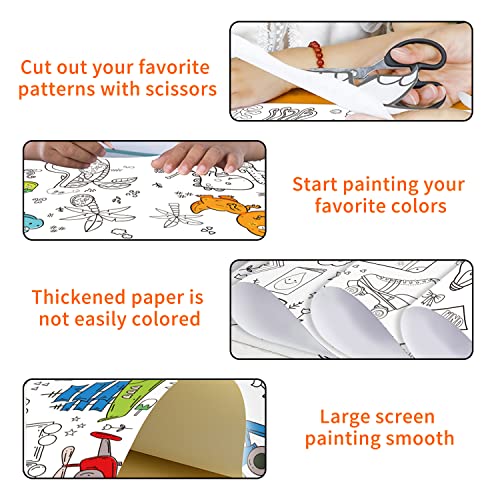 Cut out your favorite patterns with scissors

Start painting your favorite colors

Thickened paper is not easily colored

Large screen painting smooth