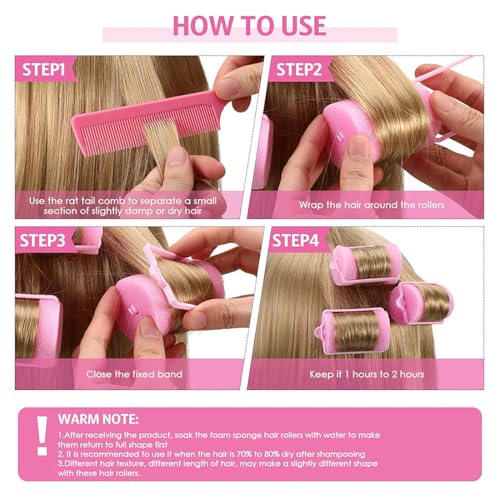 HOW TO USE

STEP1

Use the rat tail comb to separate a small section of slightly damp or dry hair

STEP2

Wrap the hair around the rollers

STEP3

Close the fixed band

STEP4

Keep it 1 hours to 2 hours

!

WARM NOTE:

1.After receiving the product, soak the foam sponge hair rollers with water to make them return to full shape first
2. It is recommended to use it when the hair is 70% to 80% dry after shampooing
3.Different hair texture, different length of hair, may make a slightly different shape with these hair rollers.