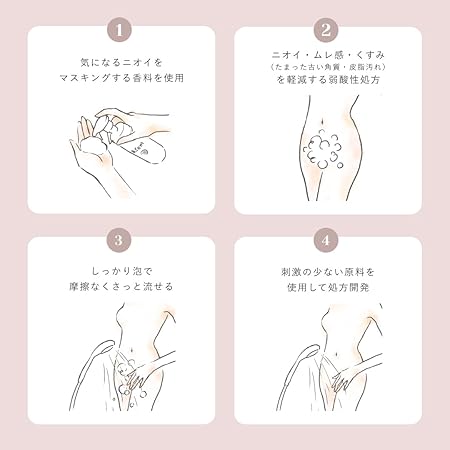 1

気になるニオイを
マスキングする香料を使用

2

ニオイ・ムレ感・くすみ
（たまった古い角質・皮脂汚れ）
を軽減する弱酸性処方

3

しっかり泡で
摩擦なくさっと流せる

4

刺激の少ない原料を
使用して処方開発