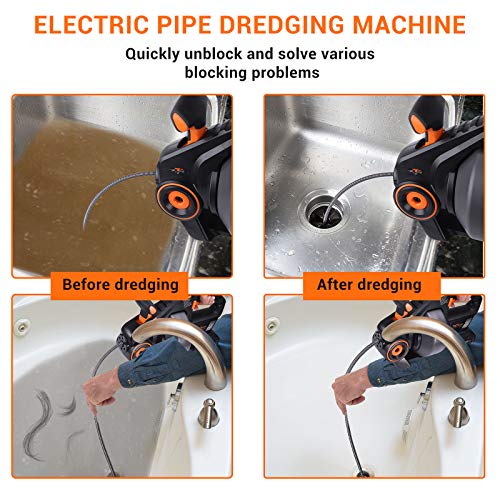 ELECTRIC PIPE DREDGING MACHINE

Quickly unblock and solve various blocking problems

Before dredging

After dredging