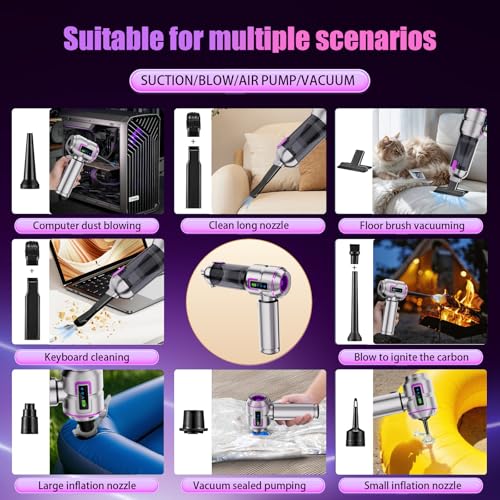 Suitable for multiple scenarios

SUCTION/BLOW/AIR PUMP/VACUUM

Computer dust blowing

Clean long nozzle

Floor brush vacuuming

Keyboard cleaning

Blow to ignite the carbon

Large inflation nozzle

Vacuum sealed pumping

Small inflation nozzle