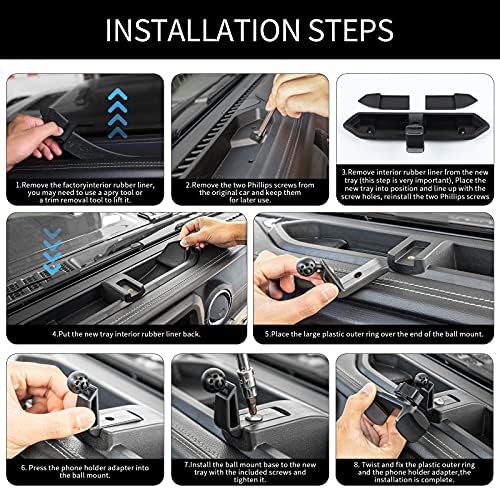 INSTALLATION STEPS

1.Remove the factoryinterior rubber liner, you may need to use a apry tool or a trim removal tool to lift it.

2.Remove the two Phillips screws from the original car and keep them for later use.

3.Remove interior rubber liner from the new tray (this step is very important), Place the new tray into position and line up with the screw holes, reinstall the two Phillips screws

4.Put the new tray interior rubber liner back.

5.Place the large plastic outer ring over the end of the ball mount.

6. Press the phone holder adapter into the ball mount.

7.Install the ball mount base to the new tray with the included screws and tighten it.

8. Twist and fix the plastic outer ring and the phone holder adapter,the installation is complete.