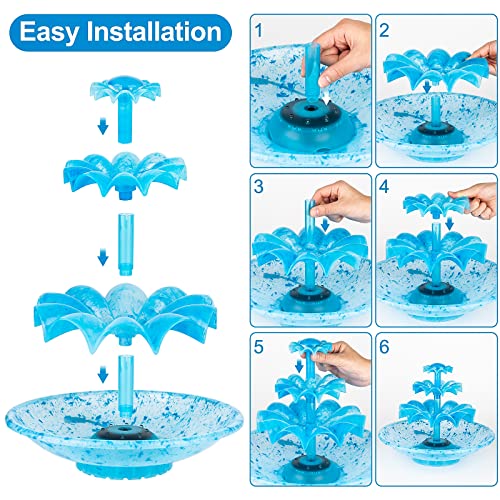 Easy Installation

1

2

3

4

5

6