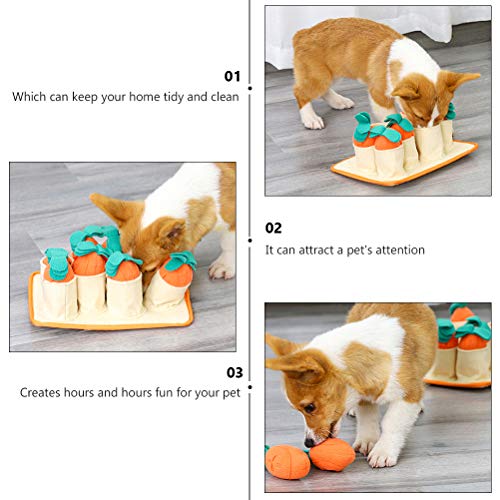 01
Which can keep your home tidy and clean

02
It can attract a pet's attention

03
Creates hours and hours fun for your pet