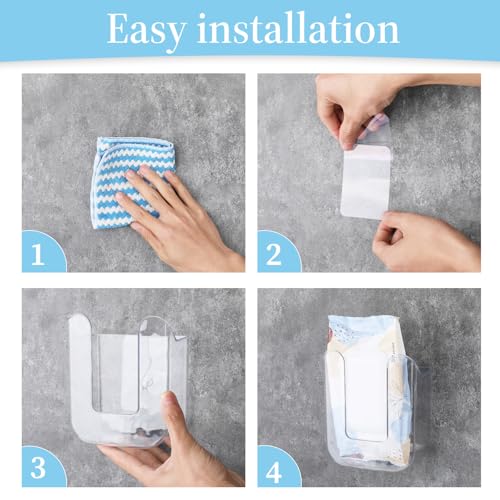 Easy installation

1

2

3

4