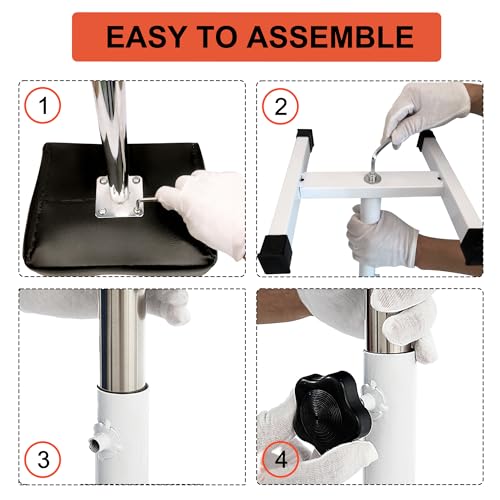 EASY TO ASSEMBLE

1

2

3

4