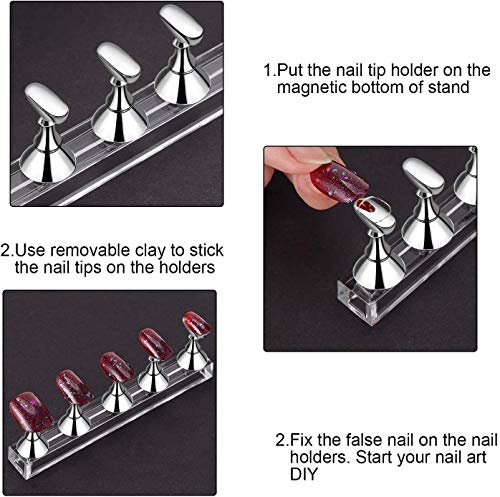 1.Put the nail tip holder on the magnetic bottom of stand

2.Use removable clay to stick the nail tips on the holders

2.Fix the false nail on the nail holders. Start your nail art DIY