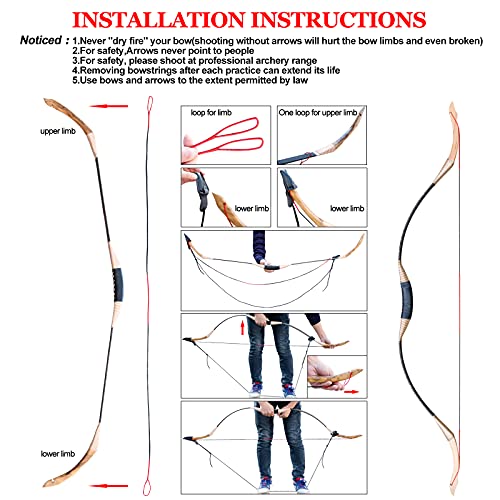 INSTALLATION INSTRUCTIONS

Noticed : 1.Never "dry fire" your bow(shooting without arrows will hurt the bow limbs and even broken)
2.For safety,Arrows never point to people
3.For safety, please shoot at professional archery range
4.Removing bowstrings after each practice can extend its life
5.Use bows and arrows to the extent permitted by law

upper limb

lower limb

loop for limb

One loop for upper limb

lower limb

lower limb