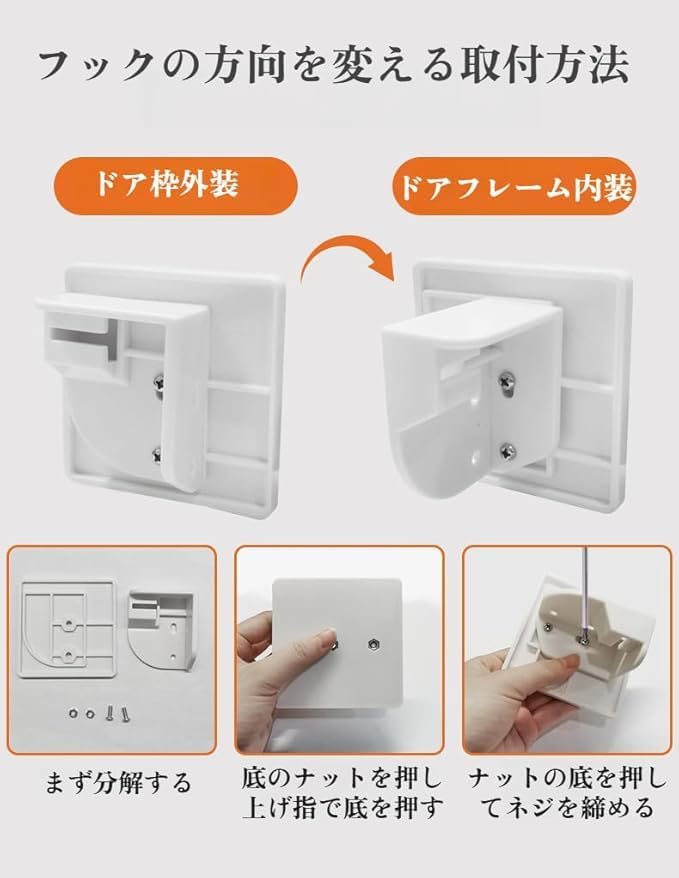 フックの方向を変える取付方法

ドア枠外装

ドアフレーム内装

まず分解する

底のナットを押し上げ指で底を押す

ナットの底を押してネジを締める