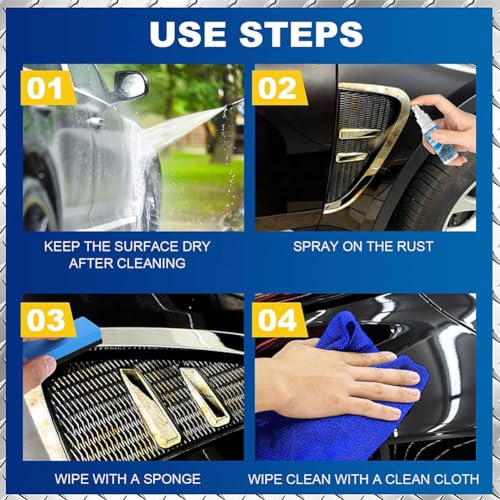 USE STEPS

01

KEEP THE SURFACE DRY AFTER CLEANING

02

SPRAY ON THE RUST

03

WIPE WITH A SPONGE

04

WIPE CLEAN WITH A CLEAN CLOTH