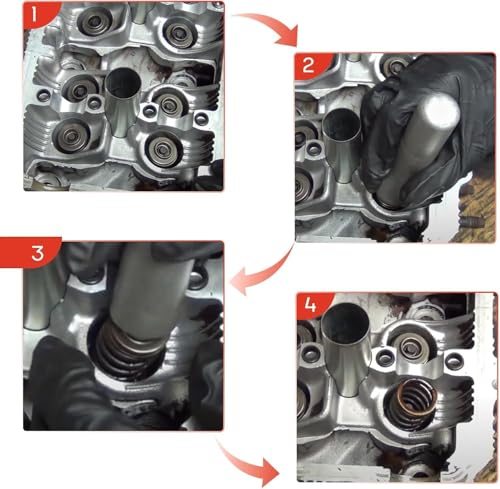 1

2

3

4