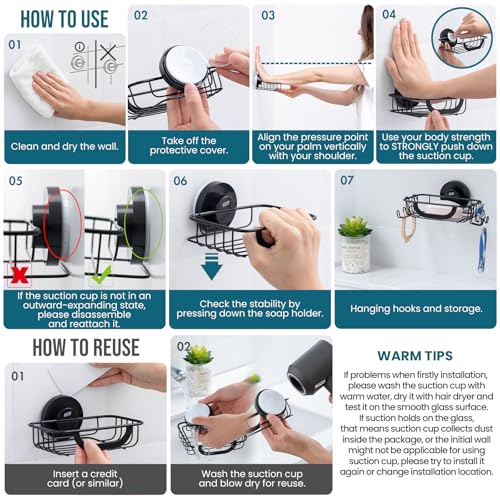 HOW TO USE

01

Clean and dry the wall.

02

Take off the protective cover.

03

Align the pressure point on your palm vertically with your shoulder.

04

Use your body strength to STRONGLY push down the suction cup.

05

If the suction cup is not in an outward-expanding state, please disassemble and reattach it.

06

Check the stability by pressing down the soap holder.

07

Hanging hooks and storage.

HOW TO REUSE

01

Insert a credit card (or similar)

02

Wash the suction cup and blow dry for reuse.

WARM TIPS

If problems when firstly installation, please wash the suction cup with warm water, dry it with hair dryer and test it on the smooth glass surface. If suction holds on the glass, that means suction cup collects dust inside the package, or the initial wall might not be applicable for using suction cup, please try to install it again or change installation location.