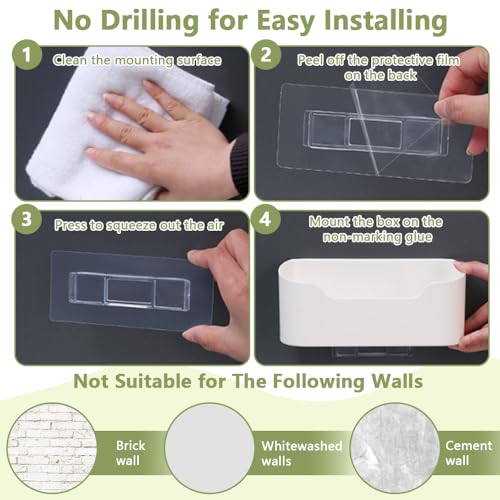 No Drilling for Easy Installing

1 Clean the mounting surface

2 Peel off the protective film on the back

3 Press to squeeze out the air

4 Mount the box on the non-marking glue

Not Suitable for The Following Walls

Brick wall

Whitewashed walls

Cement wall