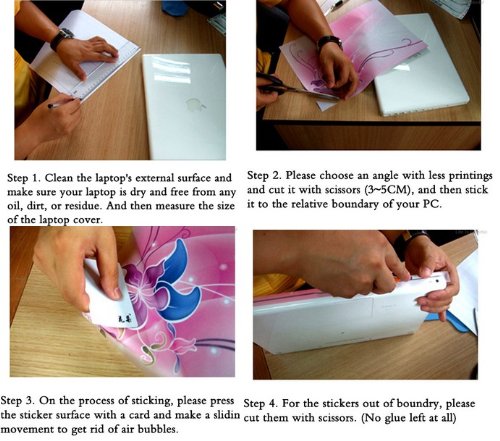 Step 1. Clean the laptop's external surface and make sure your laptop is dry and free from any oil, dirt, or residue. And then measure the size of the laptop cover.

Step 2. Please choose an angle with less printings and cut it with scissors (3~5CM), and then stick it to the relative boundary of your PC.

Step 3. On the process of sticking, please press the sticker surface with a card and make a slidin movement to get rid of air bubbles.

Step 4. For the stickers out of boundry, please cut them with scissors. (No glue left at all)