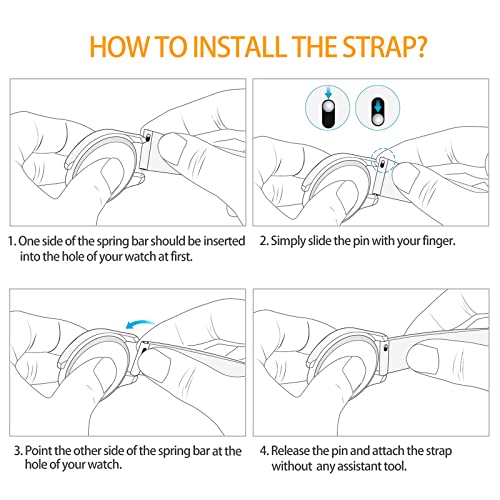 HOW TO INSTALL THE STRAP?

1. One side of the spring bar should be inserted into the hole of your watch at first.

2. Simply slide the pin with your finger.

3. Point the other side of the spring bar at the hole of your watch.

4. Release the pin and attach the strap without any assistant tool.