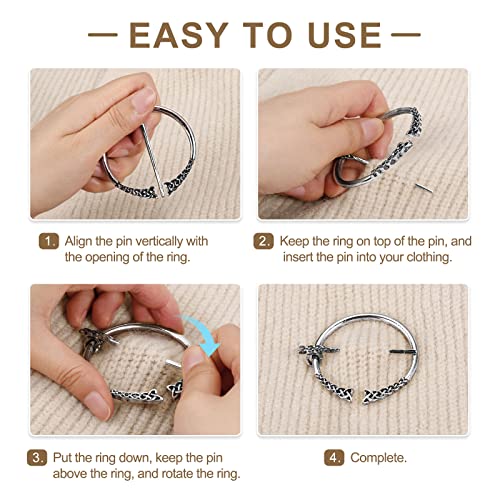 — EASY TO USE —

1. Align the pin vertically with the opening of the ring.

2. Keep the ring on top of the pin, and insert the pin into your clothing.

3. Put the ring down, keep the pin above the ring, and rotate the ring.

4. Complete.