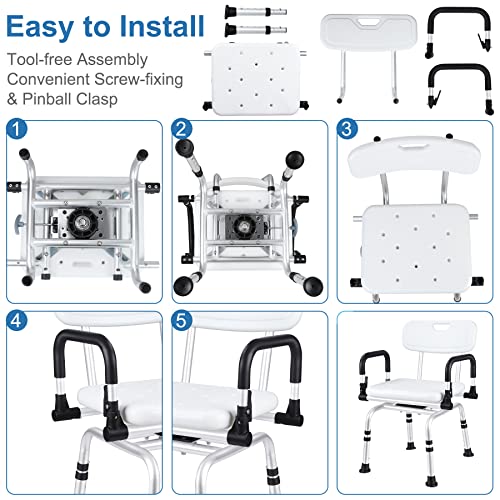 Easy to Install

Tool-free Assembly
Convenient Screw-fixing
& Pinball Clasp

1

2

3

4

5