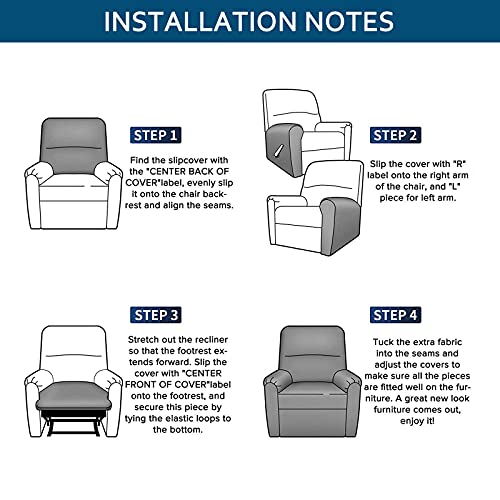 INSTALLATION NOTES

STEP 1

Find the slipcover with the "CENTER BACK OF COVER"label, evenly slip it onto the chair backrest and align the seams.

STEP 2

Slip the cover with "R" label onto the right arm of the chair, and "L" piece for left arm.

STEP 3

Stretch out the recliner so that the footrest extends forward. Slip the cover with "CENTER FRONT OF COVER"label onto the footrest, and secure this piece by tying the elastic loops to the bottom.

STEP 4

Tuck the extra fabric into the seams and adjust the covers to make sure all the pieces are fitted well on the furniture. A great new look furniture comes out, enjoy it!