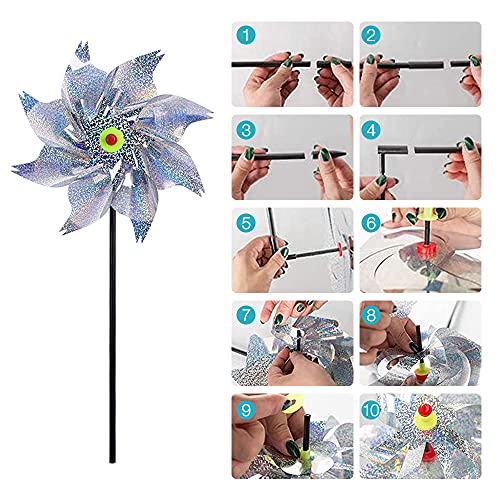 1
2
3
4
5
6
7
8
9
10