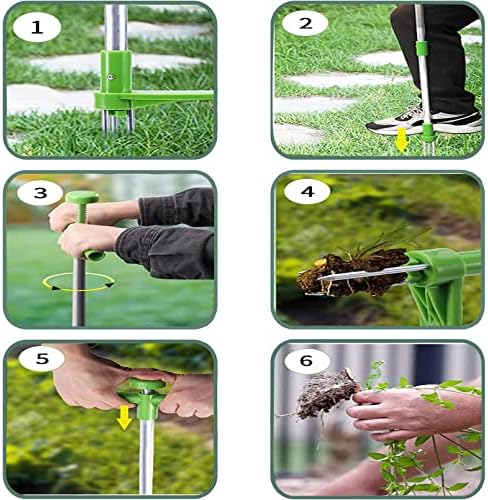 1

2

3

4

5

6