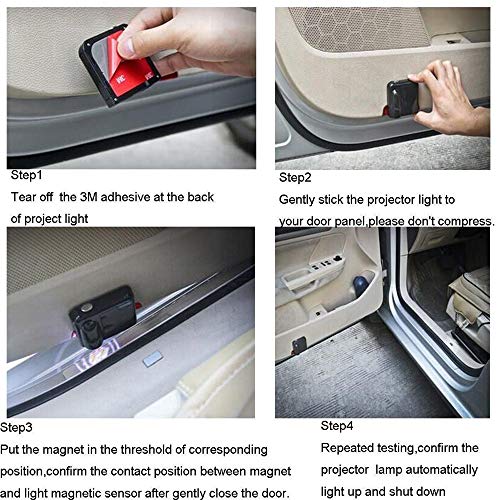 Step1
Tear off the 3M adhesive at the back of project light

Step2
Gently stick the projector light to your door panel,please don't compress.

Step3
Put the magnet in the threshold of corresponding position,confirm the contact position between magnet and light magnetic sensor after gently close the door.

Step4
Repeated testing,confirm the projector lamp automatically light up and shut down