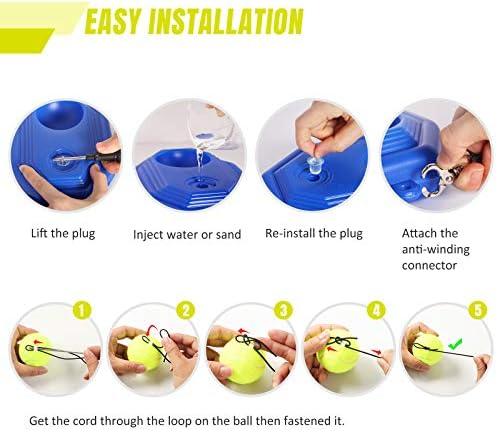 EASY INSTALLATION

Lift the plug

Inject water or sand

Re-install the plug

Attach the anti-winding connector

1

2

3

4

5

Get the cord through the loop on the ball then fastened it.